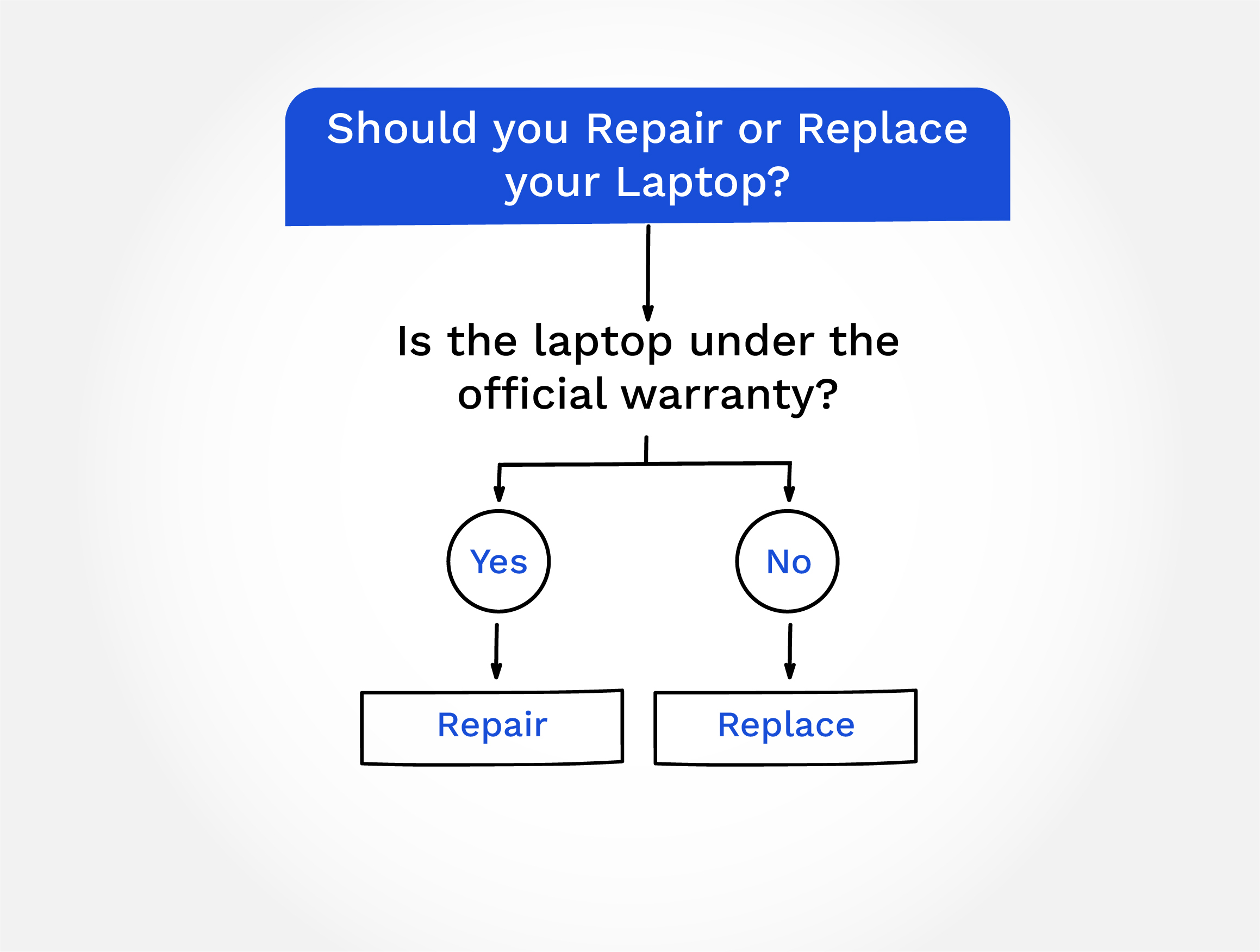 Should you Repair or Replace your Laptop?

Is the laptop under the official warranty?

Yes

No

Repair

Replace