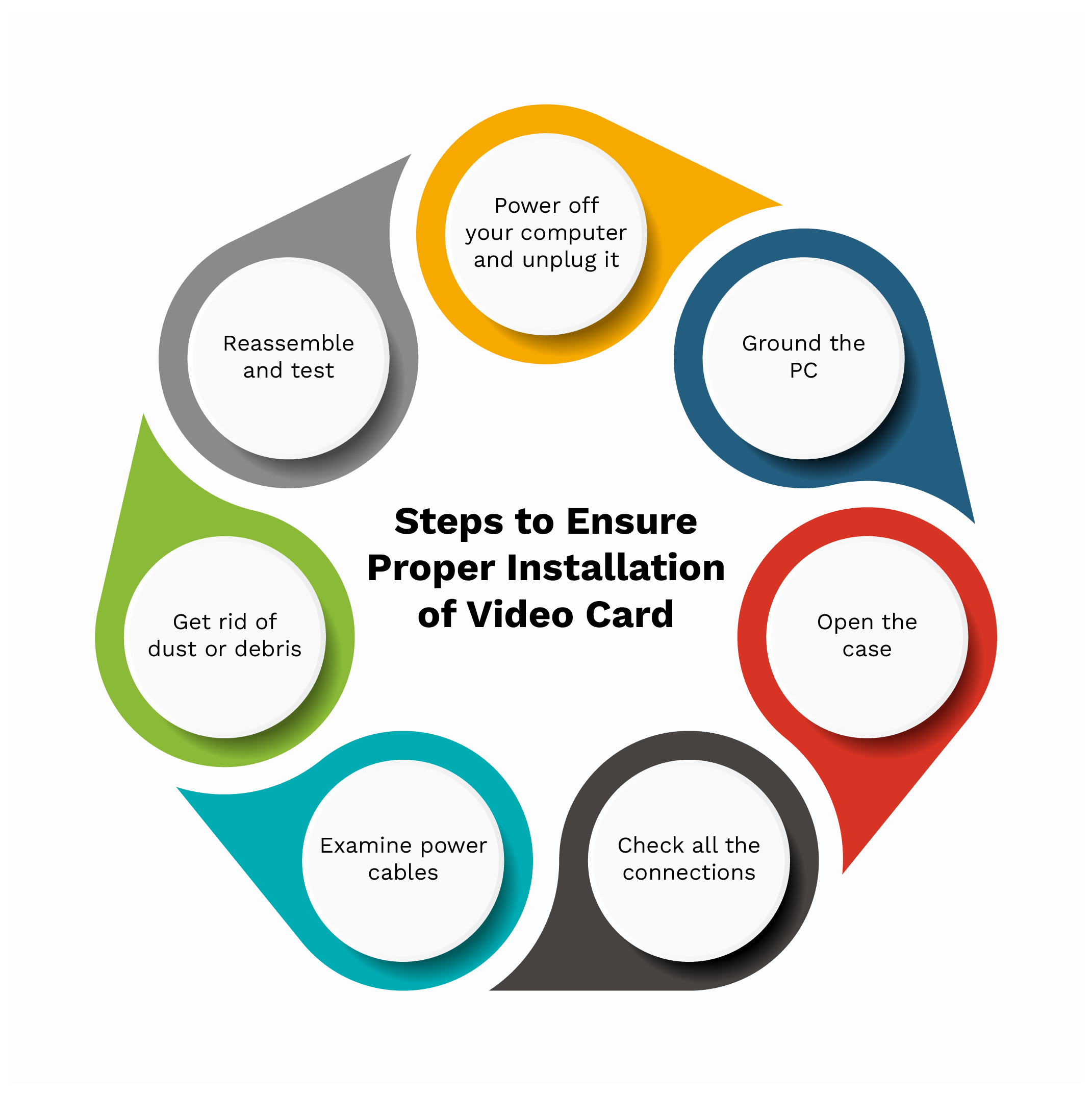 Steps to Ensure Proper Installation of Video Card

Power off your computer and unplug it

Ground the PC

Open the case

Check all the connections

Examine power cables

Get rid of dust or debris

Reassemble and test